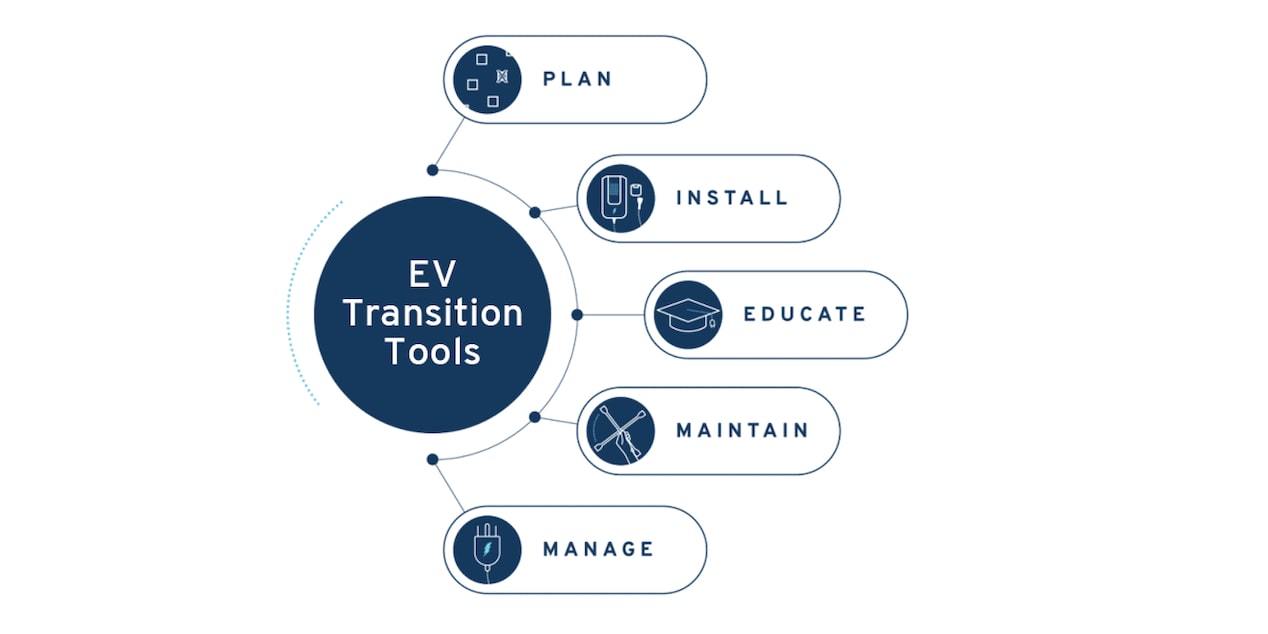 EV Transition Tools

PLAN

INSTALL

EDUCATE

MAINTAIN

MANAGE